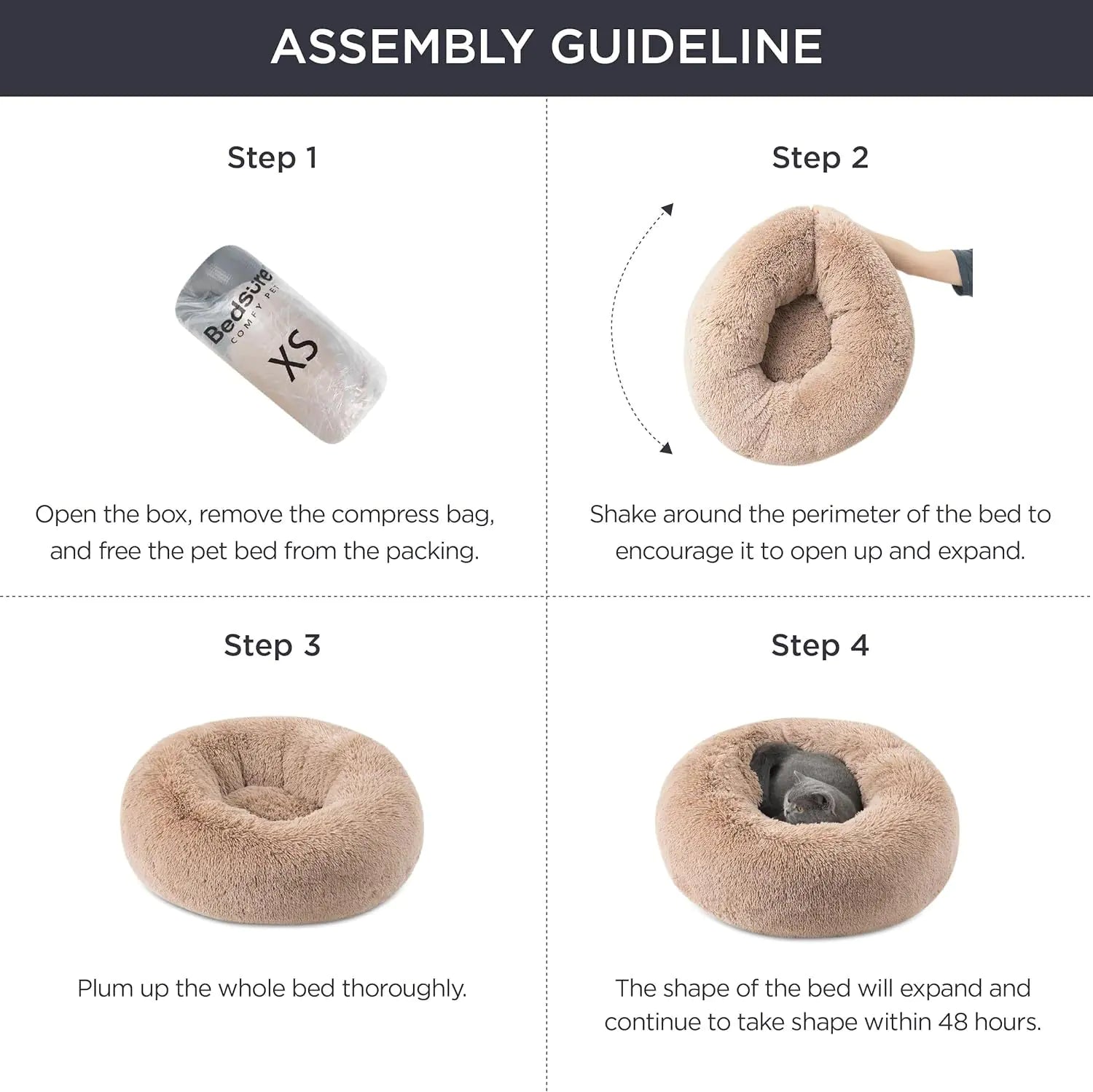 ASSEMBLY GUIDELINE

Step 1

Bedsure
COMFY PET
XS

Open the box, remove the compress bag, and free the pet bed from the packing.

Step 2

Shake around the perimeter of the bed to encourage it to open up and expand.

Step 3

Plum up the whole bed thoroughly.

Step 4

The shape of the bed will expand and continue to take shape within 48 hours.